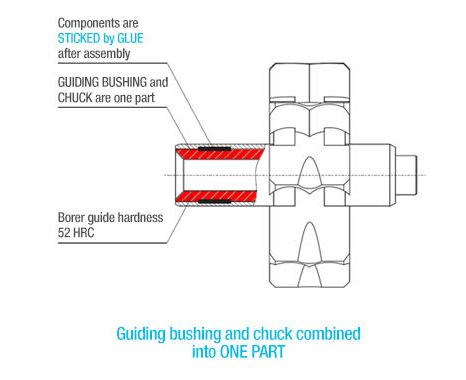 Components are STICKED by GLUE after assembly

GUIDING BUSHING and CHUCK are one part

Borer guide hardness 52 HRC

Guiding bushing and chuck combined into ONE PART